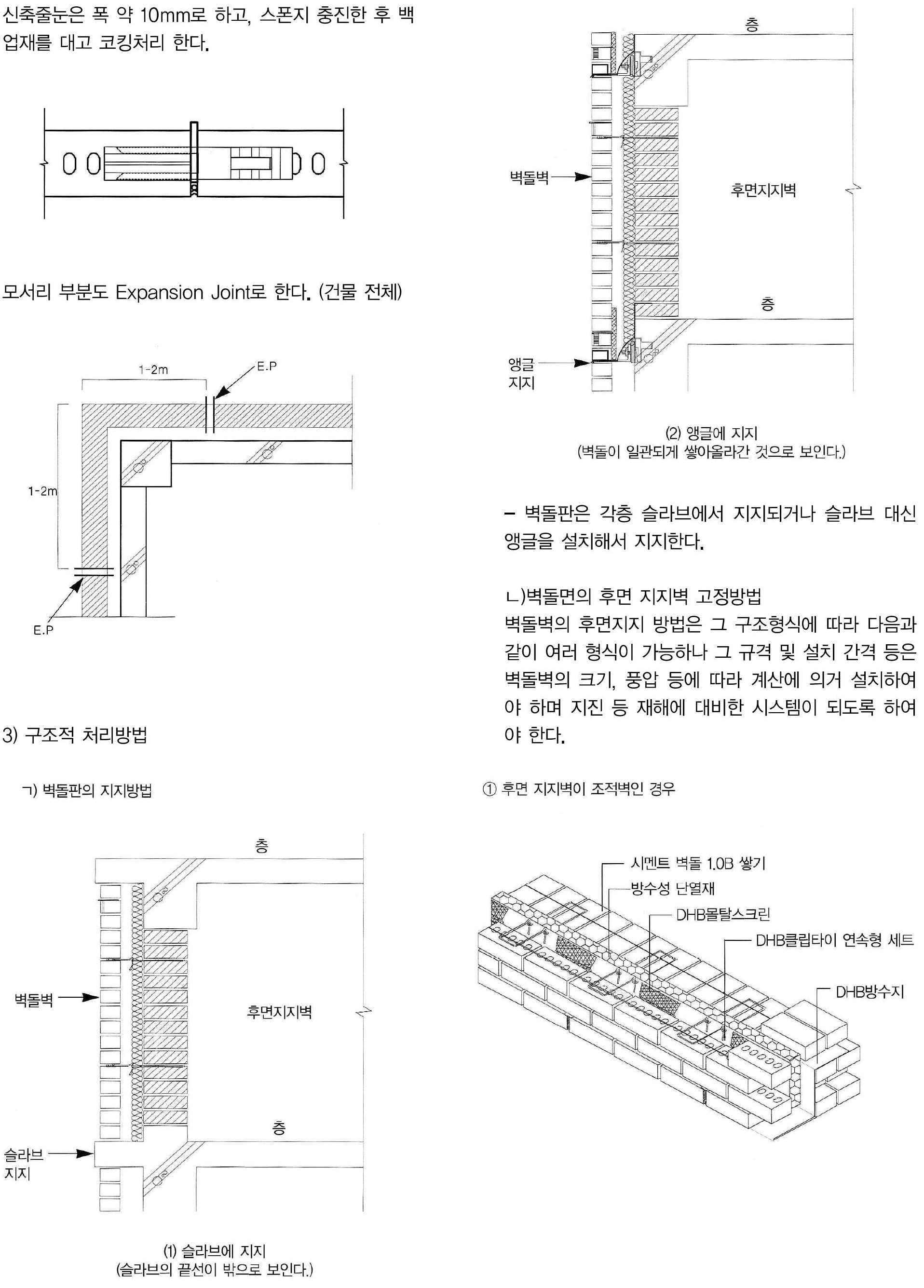 신축줄눈은 폭 약 10mm로 하고, 스폰지 충진한 후 백업재를 대고 코킹처리 한다.

모서리 부분도 Expansion Joint로 한다. (건물 전체)

1-2m
E.P
1-2m
E.P

3) 구조적 처리방법

ㄱ) 벽돌판의 지지방법

층
벽돌벽
후면지지벽
층
슬라브
지지

(1) 슬라브에 지지
(슬라브의 끝선이 밖으로 보인다.)

층
벽돌벽
후면지지벽
층
앵글
지지

(2) 앵글에 지지
(벽돌이 일관되게 쌓아올라간 것으로 보인다.)

– 벽돌판은 각층 슬라브에서 지지되거나 슬라브 대신 앵글을 설치해서 지지한다.

ㄴ)벽돌면의 후면 지지벽 고정방법
벽돌벽의 후면지지 방법은 그 구조형식에 따라 다음과 같이 여러 형식이 가능하나 그 규격 및 설치 간격 등은 벽돌벽의 크기, 풍압 등에 따라 계산에 의거 설치하여야 하며 지진 등 재해에 대비한 시스템이 되도록 하여야 한다.

① 후면 지지벽이 조적벽인 경우

시멘트 벽돌 1.0B 쌓기
방수성 단열재
DHB몰탈스크린
DHB클립타이 연속형 세트
DHB방수지